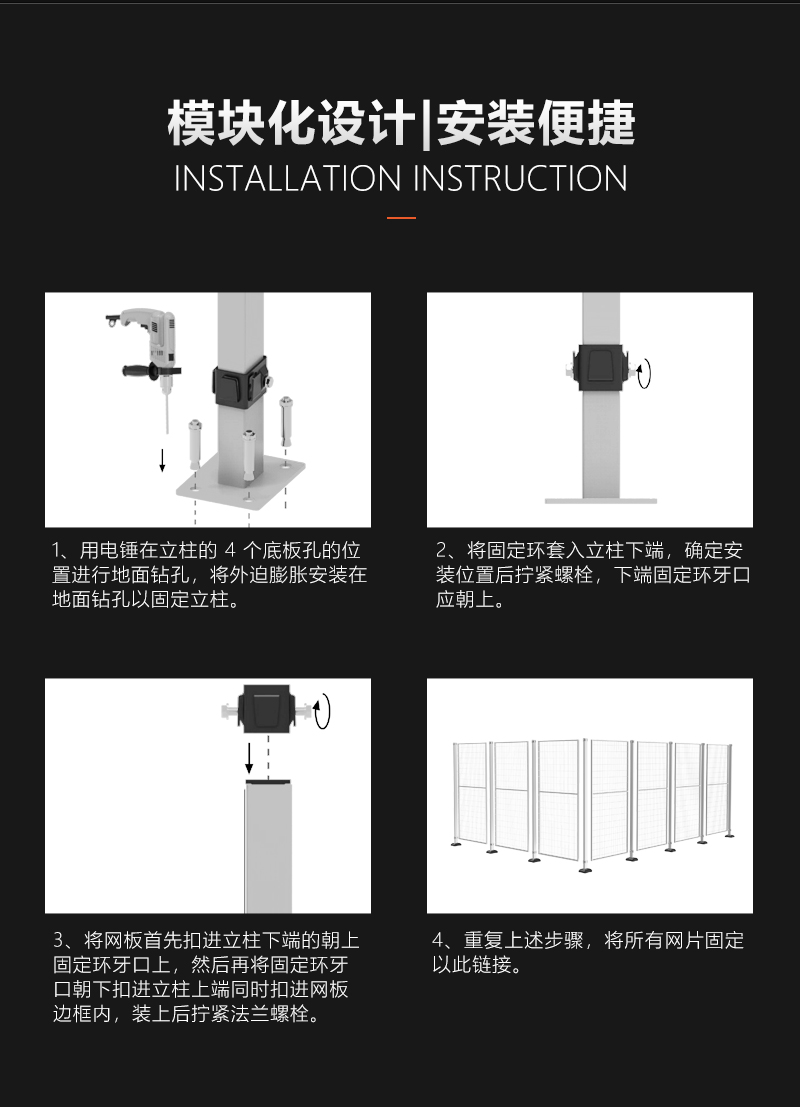 模块化设计|安装便捷

INSTALLATION INSTRUCTION

1、用电锤在立柱的 4 个底板孔的位置进行地面钻孔，将外迫膨胀安装在地面钻孔以固定立柱。

2、将固定环套入立柱下端，确定安装位置后拧紧螺栓，下端固定环牙口应朝上。

3、将网板首先扣进立柱下端的朝上固定环牙口上，然后再将固定环牙口朝下扣进立柱上端同时扣进网板边框内，装上后拧紧法兰螺栓。

4、重复上述步骤，将所有网片固定以此链接。